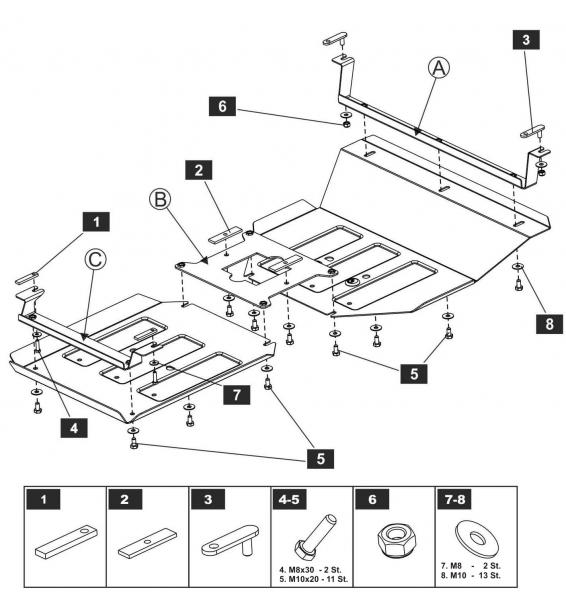 3
A
6
2
B
1
C
8
5
7
4
5

| 1 | 2 | 3 | 4-5 | 6 | 7-8 |
|---|---|---|---|---|---|
| | | | 4. M8x30 - 2 St. 5. M10x20 - 11 St. | | 7. M8 - 2 St. 8. M10 - 13 St. |