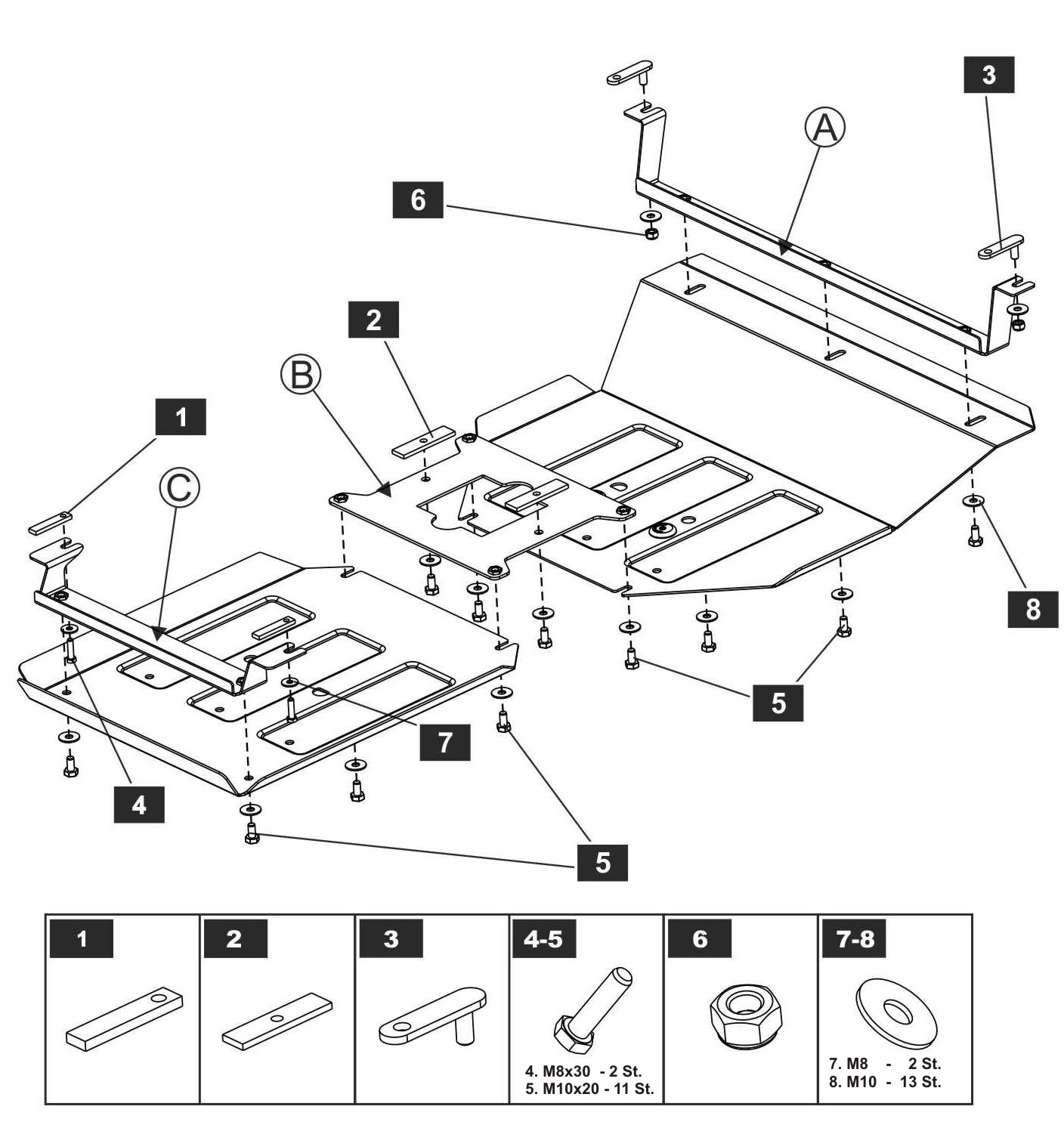 3
A
6
2
B
1
C
8
5
7
4
5

| 1 | 2 | 3 | 4-5 | 6 | 7-8 |
|---|---|---|---|---|---|
| | | | 4. M8x30 - 2 St. 5. M10x20 - 11 St. | | 7. M8 - 2 St. 8. M10 - 13 St. |